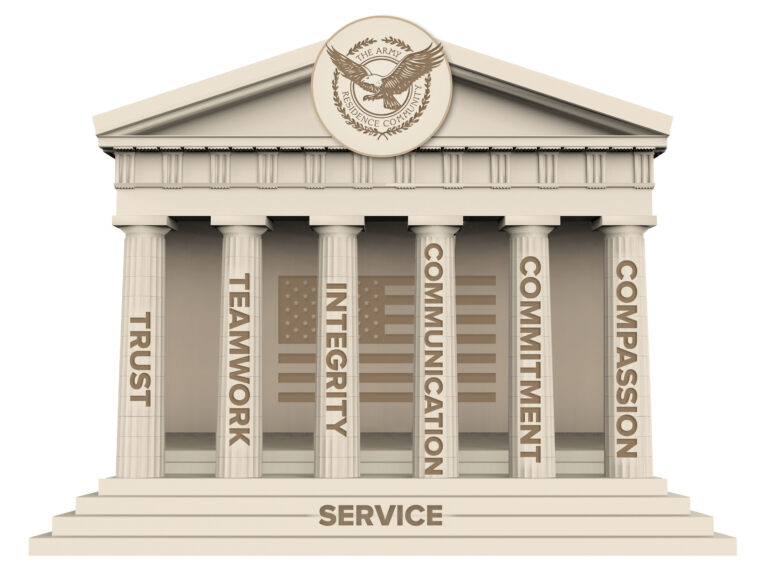 THE ARMY RESIDENCE COMMUNITY

TRUST

TEAMWORK

INTEGRITY

COMMUNICATION

COMMITMENT

COMPASSION

SERVICE